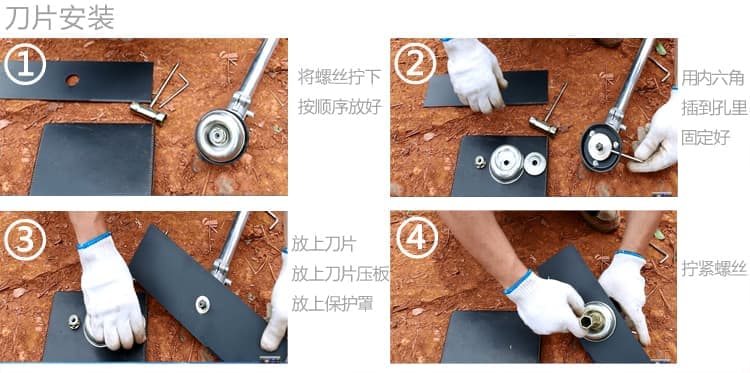 刀片安装

①

将螺丝拧下
按顺序放好

②

用内六角
插到孔里
固定好

③

放上刀片
放上刀片压板
放上保护罩

④

拧紧螺丝