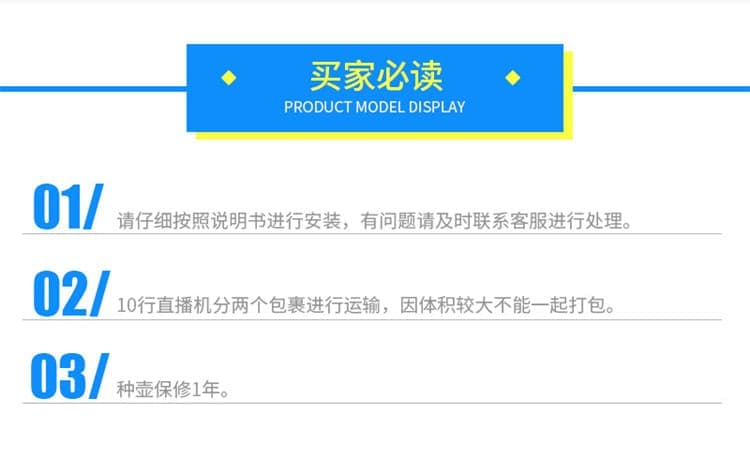 买家必读
PRODUCT MODEL DISPLAY

01/ 请仔细按照说明书进行安装，有问题请及时联系客服进行处理。

02/ 10行直播机分两个包裹进行运输，因体积较大不能一起打包。

03/ 种壶保修1年。