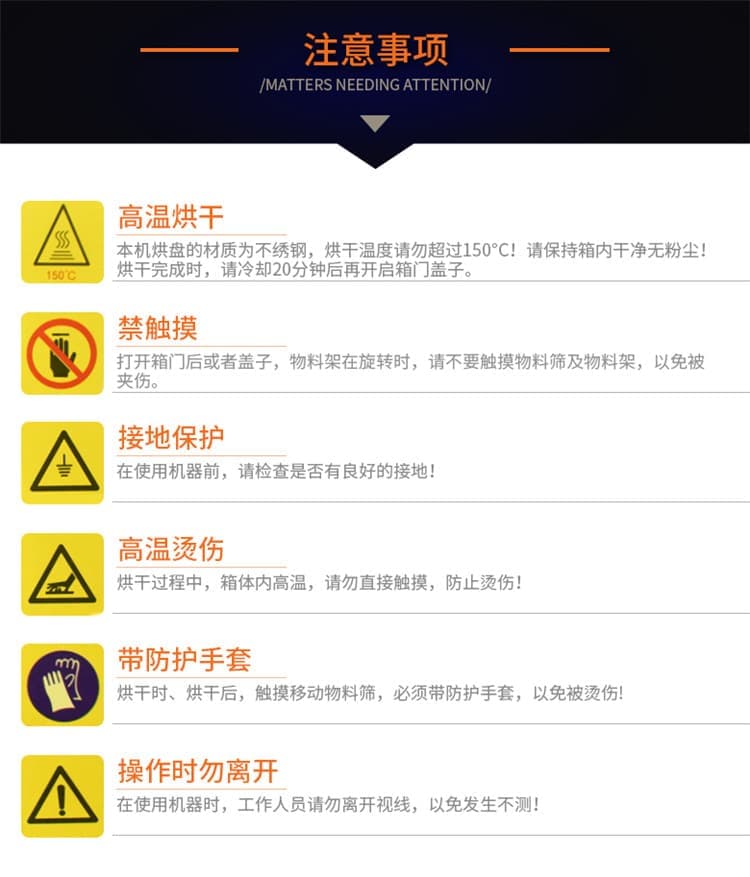 注意事项
/MATTERS NEEDING ATTENTION/

150°C

高温烘干
本机烘盘的材质为不绣钢，烘干温度请勿超过150°C！请保持箱内干净无粉尘！烘干完成时，请冷却20分钟后再开启箱门盖子。

禁触摸
打开箱门后或者盖子，物料架在旋转时，请不要触摸物料筛及物料架，以免被夹伤。

接地保护
在使用机器前，请检查是否有良好的接地！

高温烫伤
烘干过程中，箱体内高温，请勿直接触摸，防止烫伤！

带防护手套
烘干时、烘干后，触摸移动物料筛，必须带防护手套，以免被烫伤!

操作时勿离开
在使用机器时，工作人员请勿离开视线，以免发生不测！